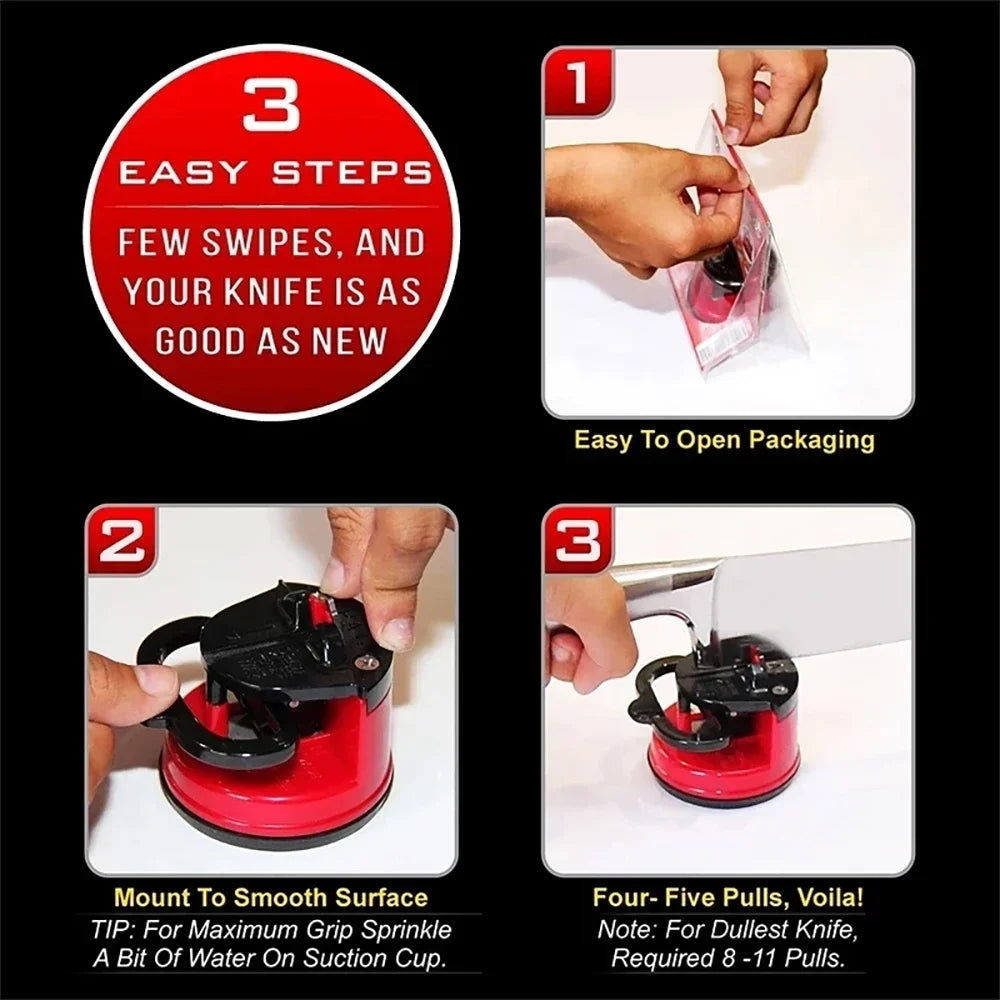 3
EASY STEPS
FEW SWIPES, AND YOUR KNIFE IS AS GOOD AS NEW

1
Easy To Open Packaging

2
Mount To Smooth Surface
TIP: For Maximum Grip Sprinkle A Bit Of Water On Suction Cup.

3
Four- Five Pulls, Voila!
Note: For Dullest Knife, Required 8 -11 Pulls.