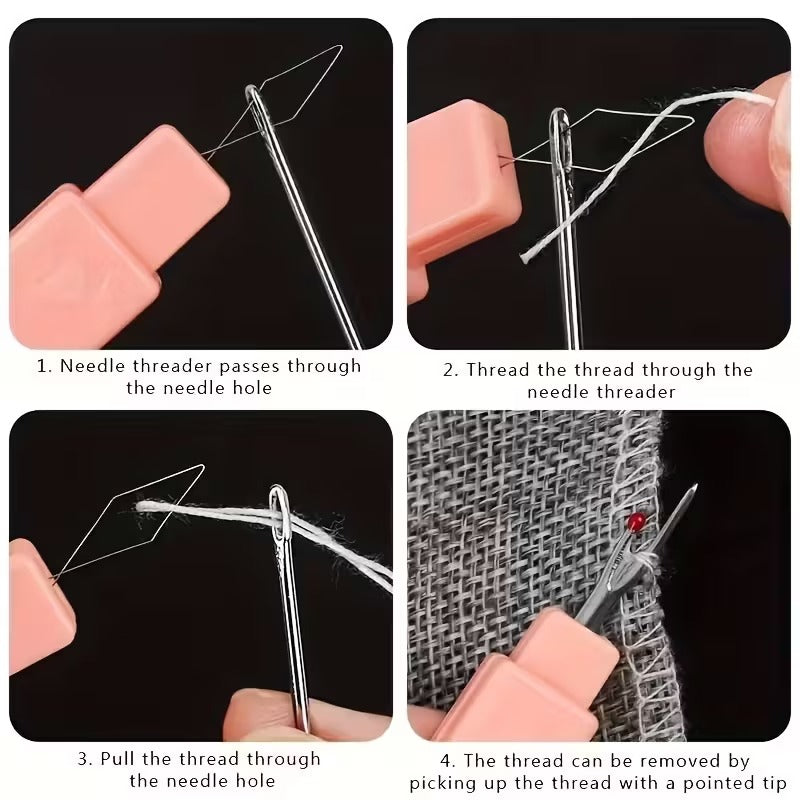 1. Needle threader passes through the needle hole

2. Thread the thread through the needle threader

3. Pull the thread through the needle hole

4. The thread can be removed by picking up the thread with a pointed tip